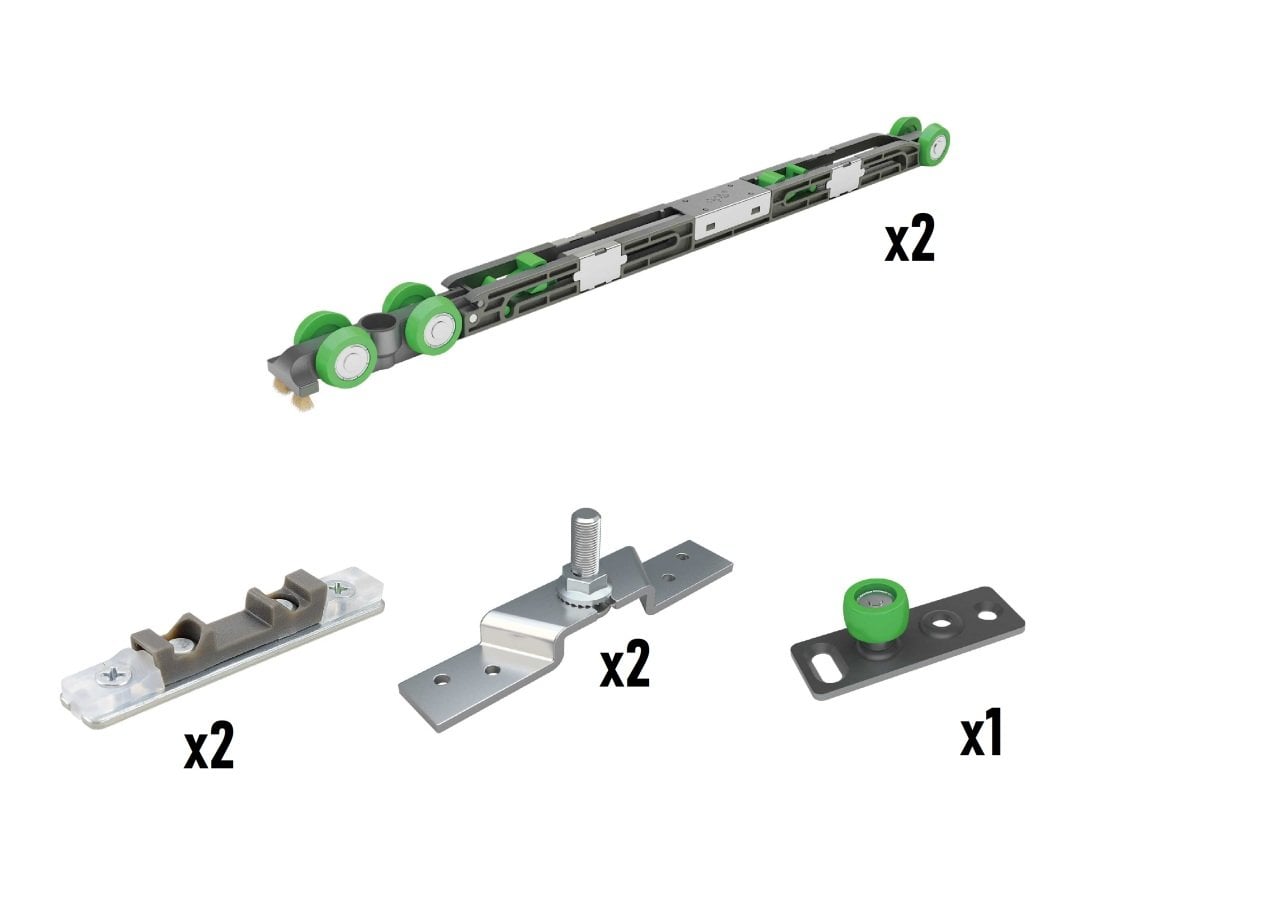 x2

x2

x2

x1