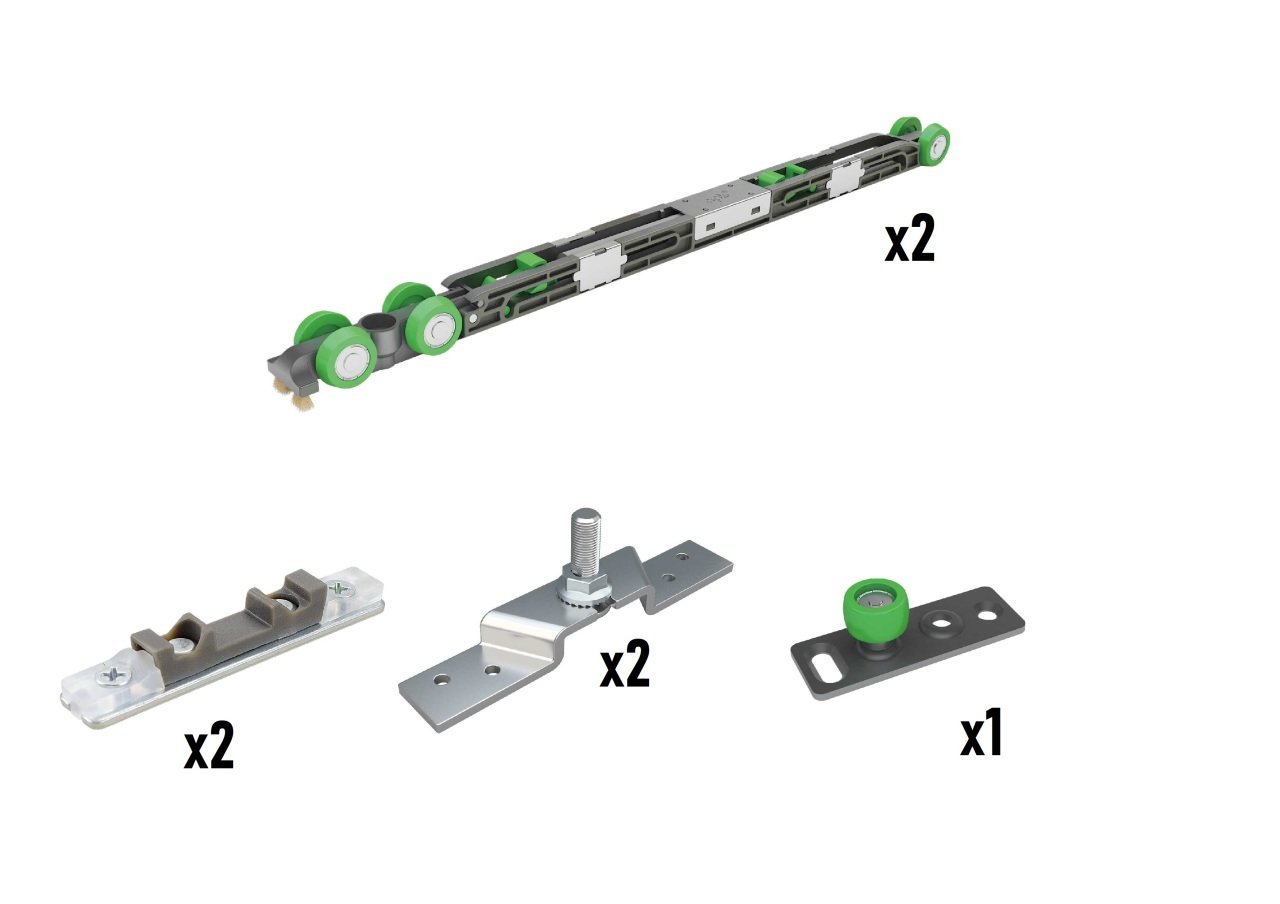 x2

x2

x2

x1