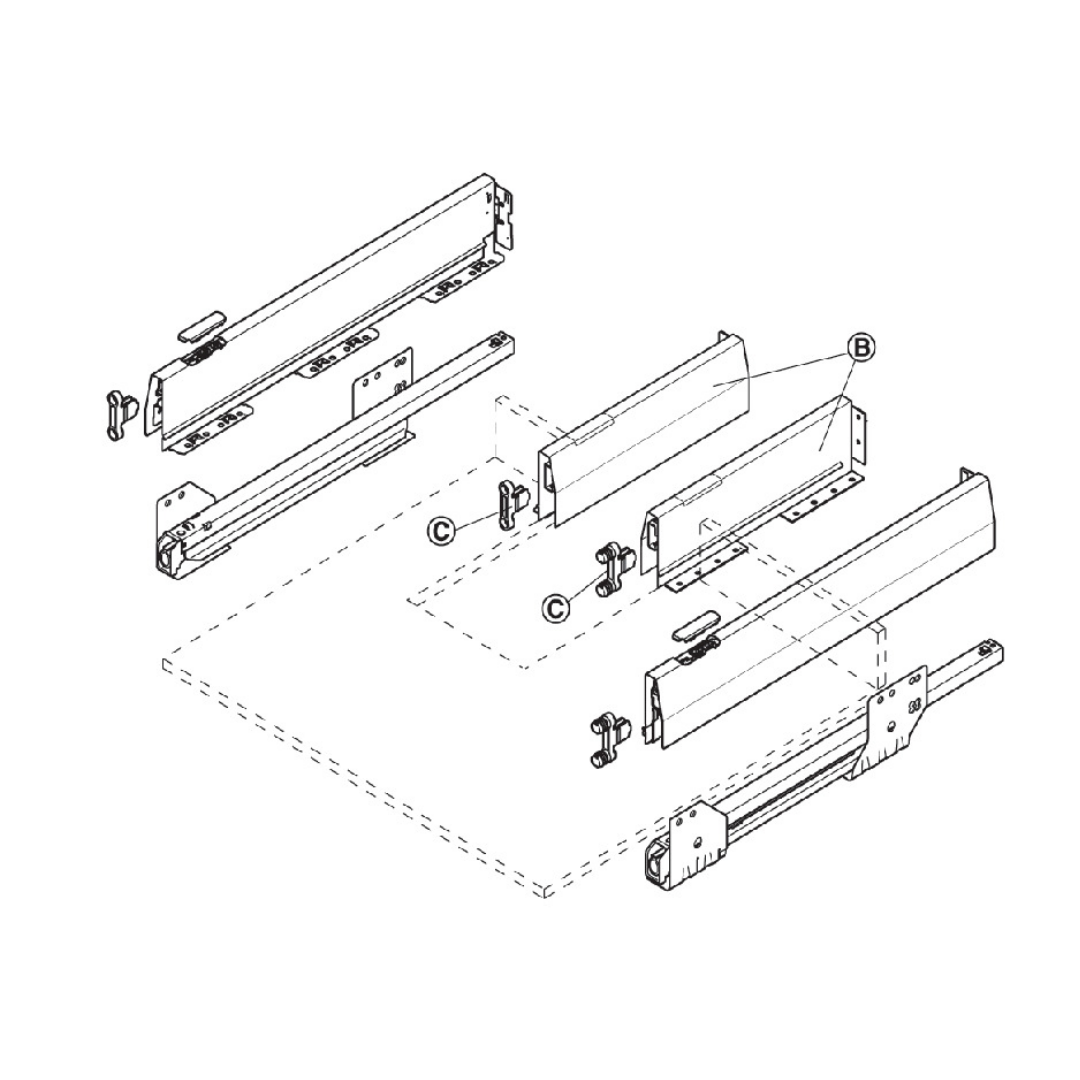 B
C
C